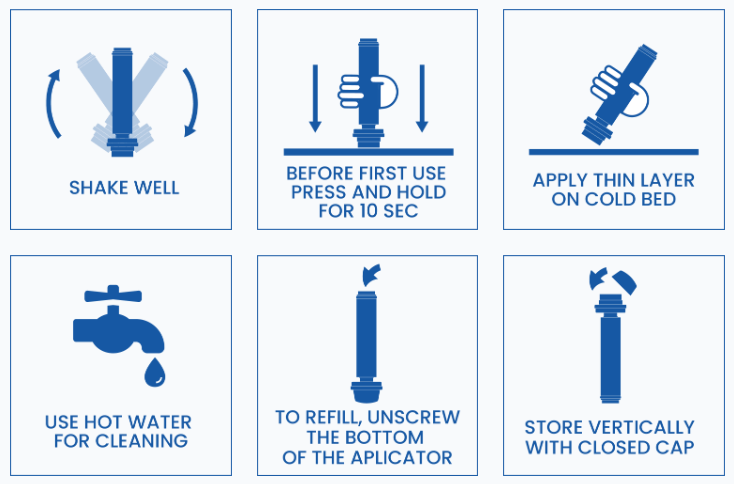 SHAKE WELL

BEFORE FIRST USE PRESS AND HOLD FOR 10 SEC

APPLY THIN LAYER ON COLD BED

USE HOT WATER FOR CLEANING

TO REFILL, UNSCREW THE BOTTOM OF THE APLICATOR

STORE VERTICALLY WITH CLOSED CAP